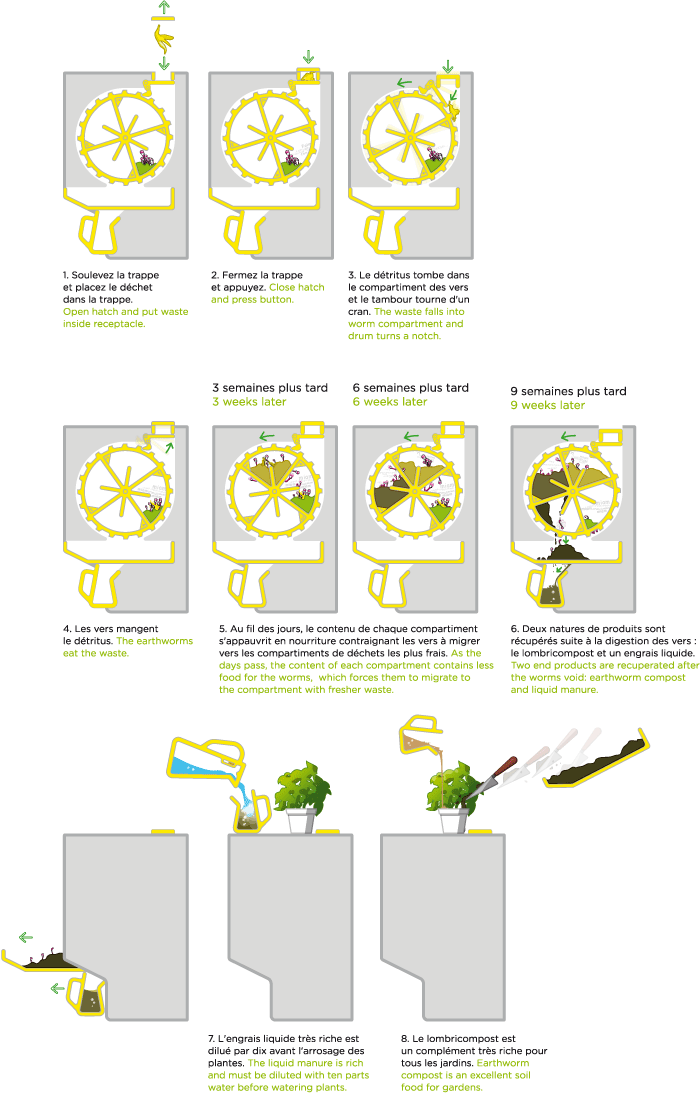 1. Soulevez la trappe et placez le déchet dans la trappe. Open hatch and put waste inside receptacle.

2. Fermez la trappe et appuyez. Close hatch and press button.

3. Le détritus tombe dans le compartiment des vers et le tambour tourne d'un cran. The waste falls into worm compartment and drum turns a notch.

3 semaines plus tard
3 weeks later

6 semaines plus tard
6 weeks later

9 semaines plus tard
9 weeks later

4. Les vers mangent le détritus. The earthworms eat the waste.

5. Au fil des jours, le contenu de chaque compartiment s'appauvrit en nourriture contraignant les vers à migrer vers les compartiments de déchets les plus frais. As the days pass, the content of each compartment contains less food for the worms, which forces them to migrate to the compartment with fresher waste.

6. Deux natures de produits sont récupérés suite à la digestion des vers : le lombricompost et un engrais liquide. Two end products are recuperated after the worms void: earthworm compost and liquid manure.

7. L'engrais liquide très riche est dilué par dix avant l'arrosage des plantes. The liquid manure is rich and must be diluted with ten parts water before watering plants.

8. Le lombricompost est un complément très riche pour tous les jardins. Earthworm compost is an excellent soil food for gardens.