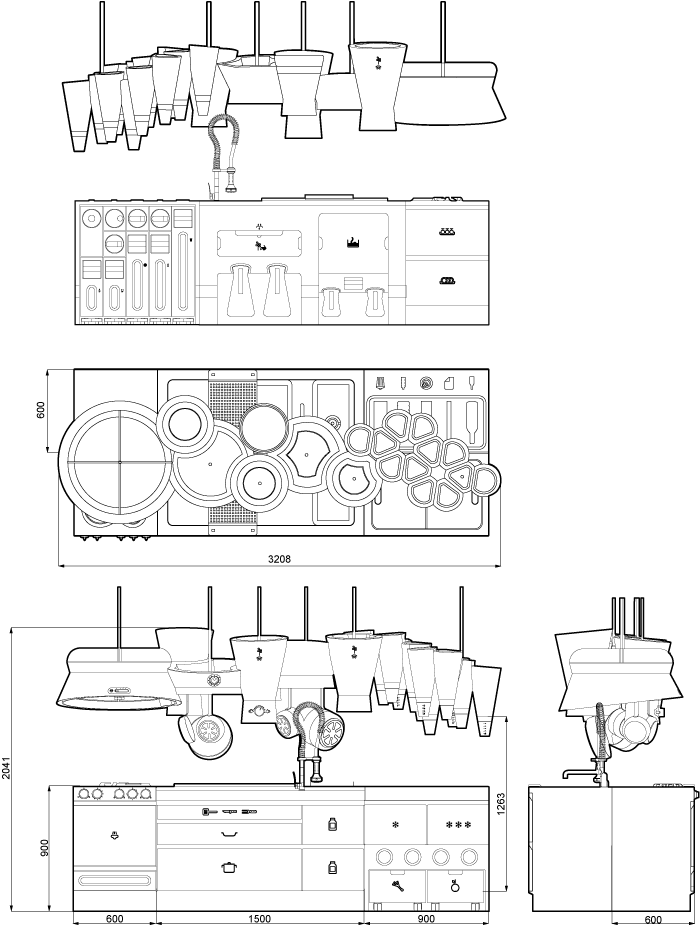 600
3208
2041
900
1263
*
***
600
1500
900
600